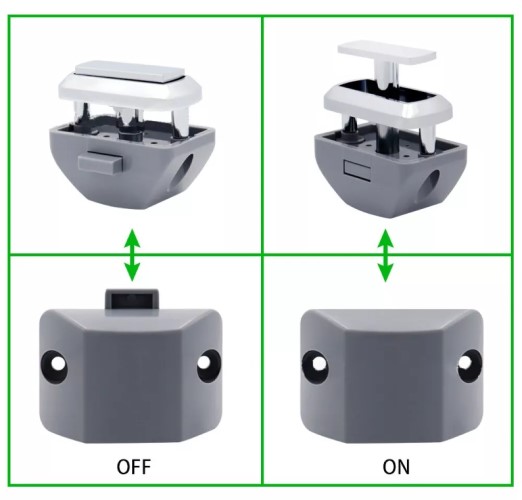 OFF

ON